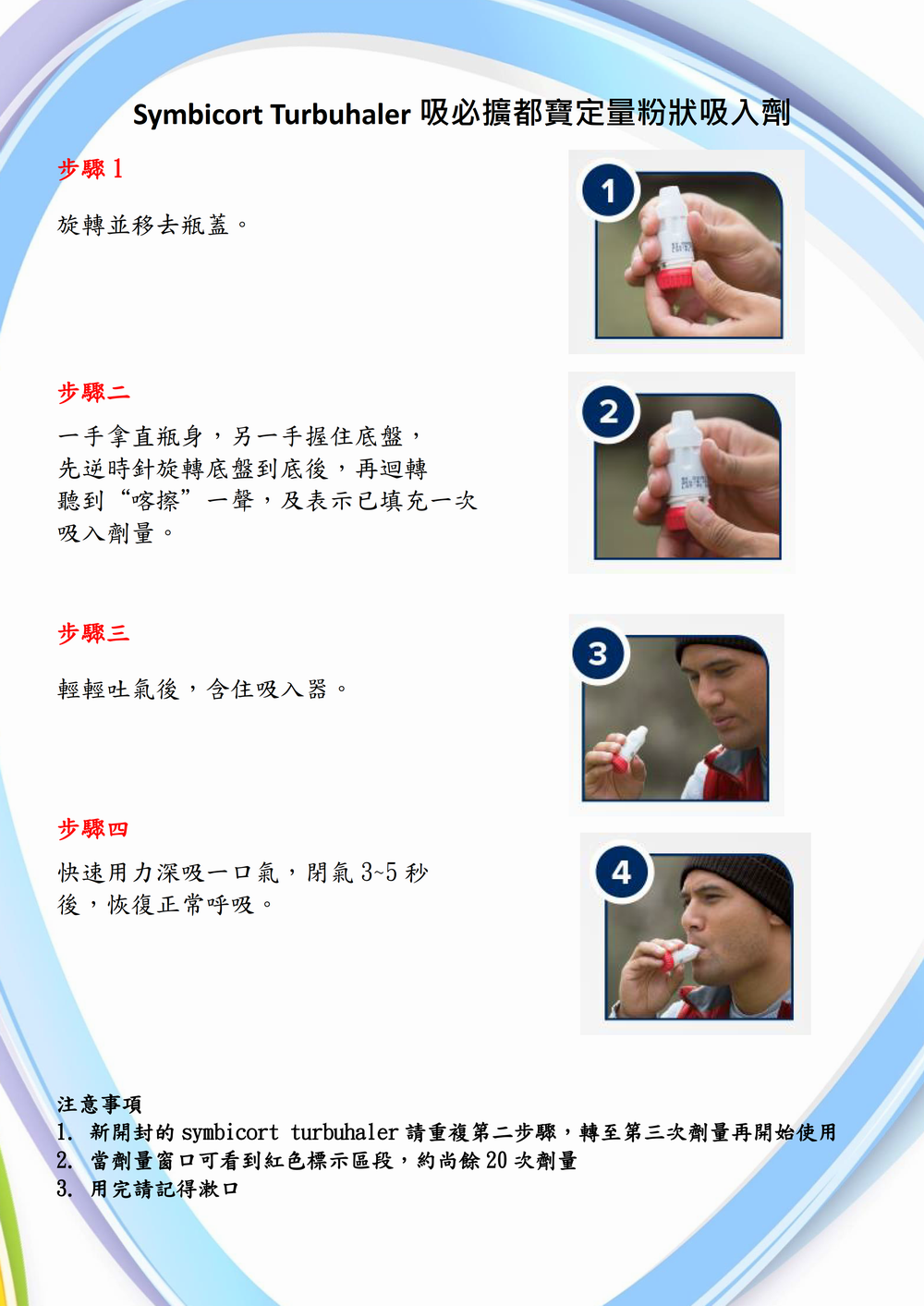 Symbicort Turbuhaler 吸必擴都寶定量粉狀吸入劑

步驟 1

旋轉並移去瓶蓋。

1

步驟二

一手拿直瓶身，另一手握住底盤，先逆時針旋轉底盤到底後，再迴轉聽到“喀擦”一聲，及表示已填充一次吸入劑量。

2

步驟三

輕輕吐氣後，含住吸入器。

3

步驟四

快速用力深吸一口氣，閉氣 3~5 秒後，恢復正常呼吸。

4

注意事項
1. 新開封的 symbicort turbuhaler 請重複第二步驟，轉至第三次劑量再開始使用
2. 當劑量窗口可看到紅色標示區段，約尚餘 20 次劑量
3. 用完請記得漱口